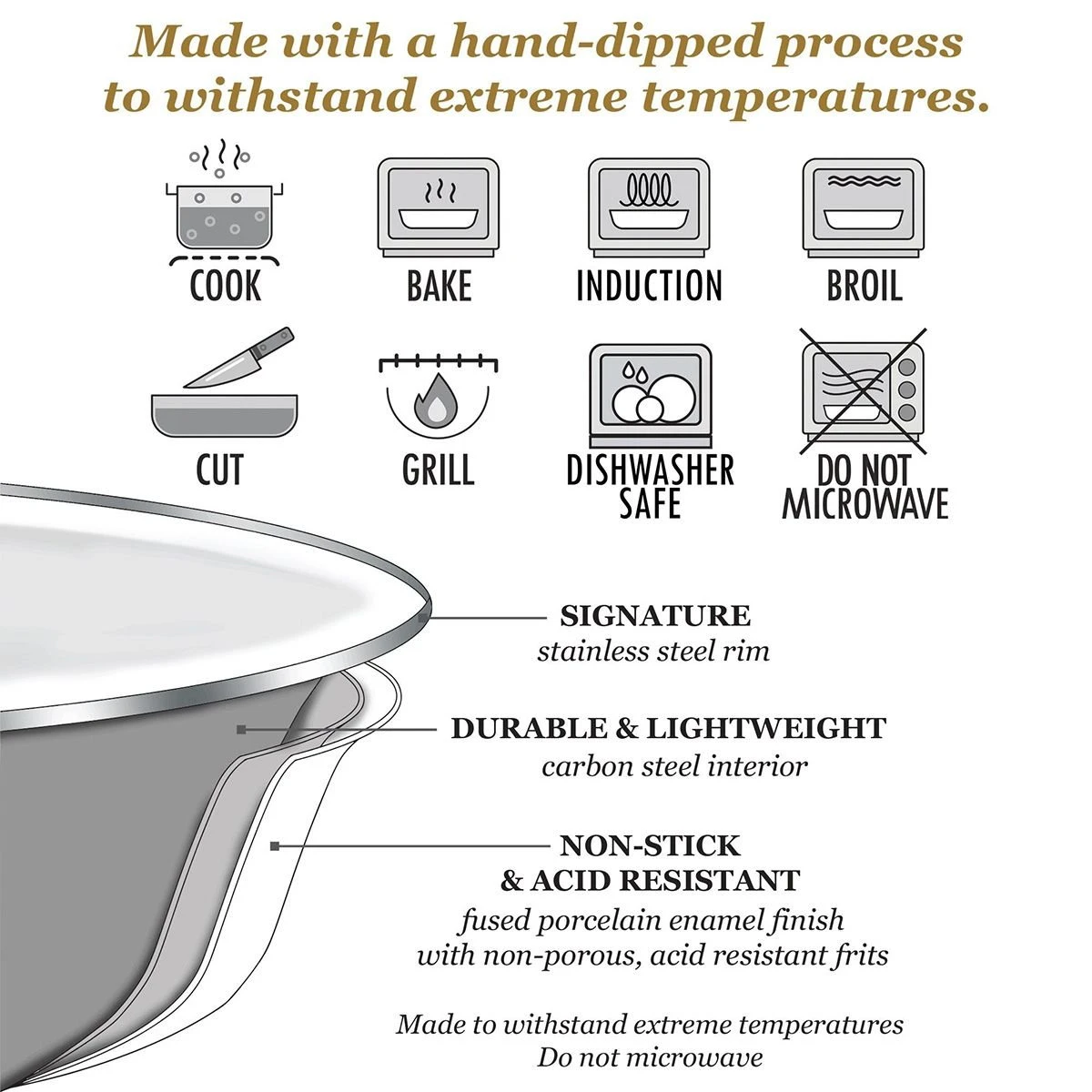 Made with a hand-dipped process to withstand extreme temperatures.

COOK

BAKE

INDUCTION

BROIL

CUT

GRILL

DISHWASHER SAFE

DO NOT MICROWAVE

SIGNATURE
stainless steel rim

DURABLE & LIGHTWEIGHT
carbon steel interior

NON-STICK
& ACID RESISTANT
fused porcelain enamel finish
with non-porous, acid resistant frits

Made to withstand extreme temperatures
Do not microwave