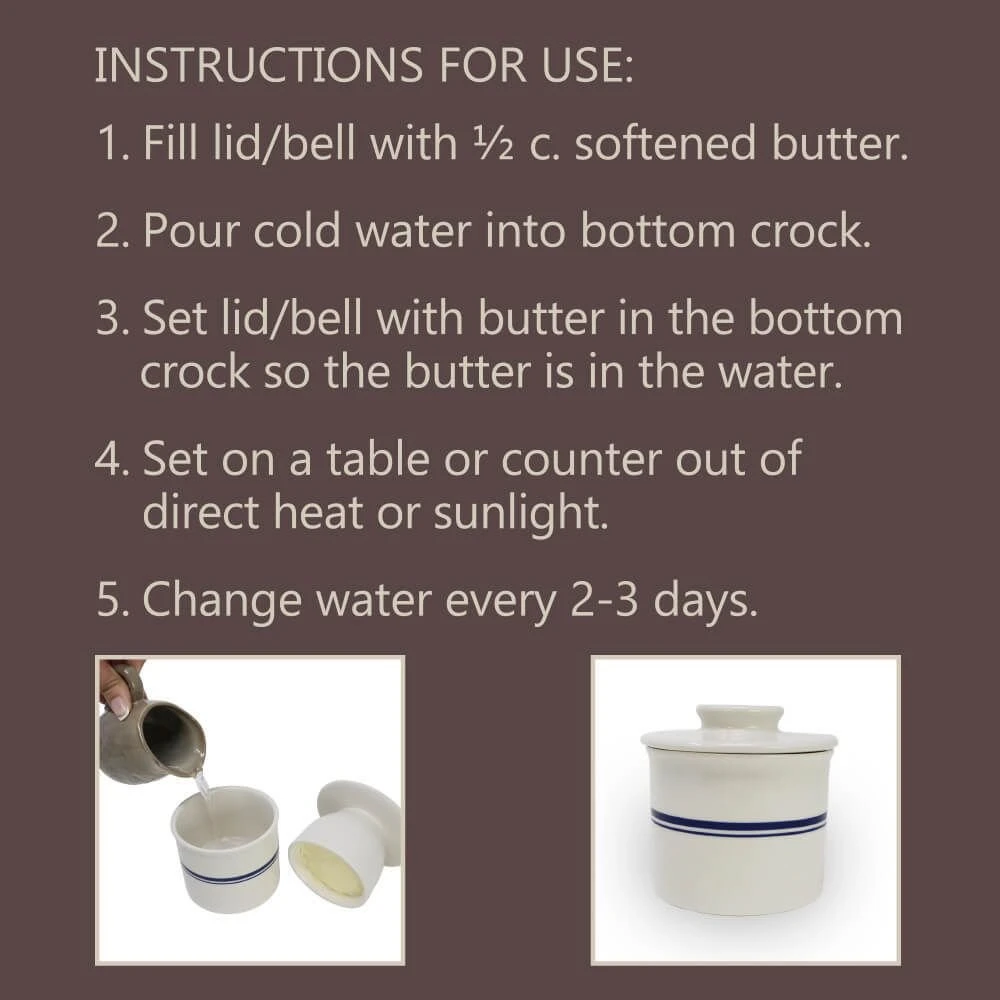 INSTRUCTIONS FOR USE:

1. Fill lid/bell with ½ c. softened butter.

2. Pour cold water into bottom crock.

3. Set lid/bell with butter in the bottom crock so the butter is in the water.

4. Set on a table or counter out of direct heat or sunlight.

5. Change water every 2-3 days.